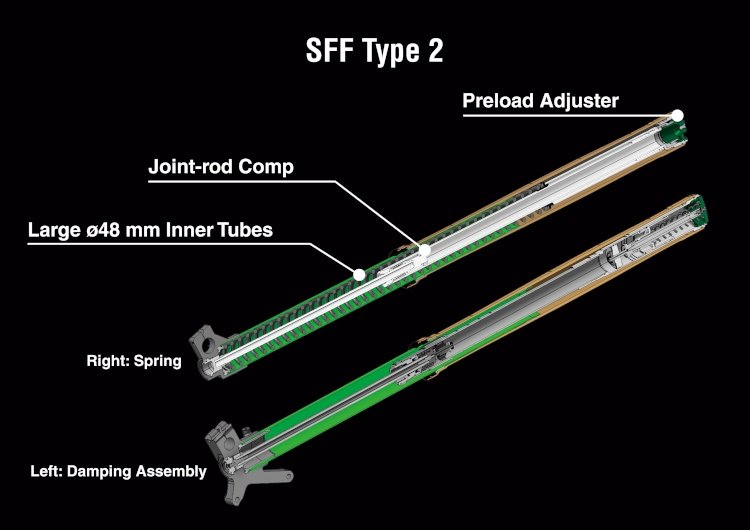 SFF Type 2

Preload Adjuster

Joint-rod Comp

Large ø48 mm Inner Tubes

Right: Spring

Left: Damping Assembly